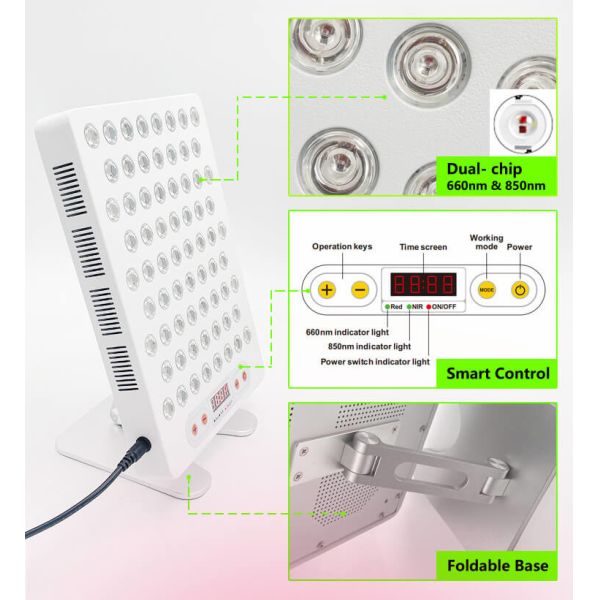 Dual- chip
660nm & 850nm

Operation keys
Time screen
Working mode
Power

+ −
88:88
MODE

Red NIR ON/OFF

660nm indicator light
850nm indicator light
Power switch indicator light

Smart Control

Foldable Base