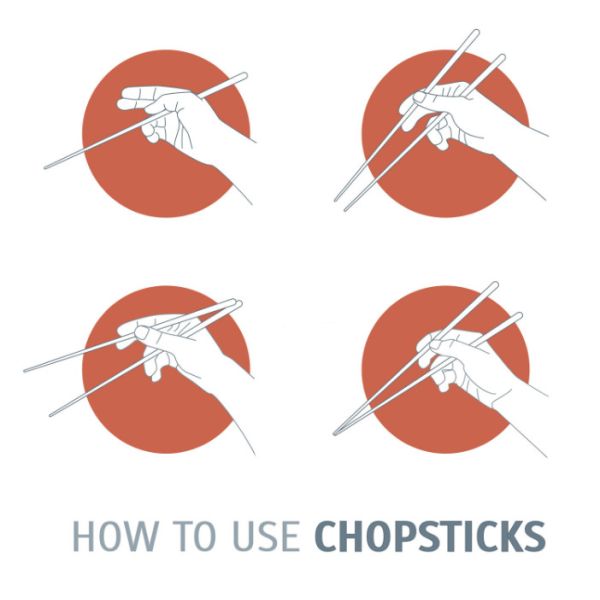 HOW TO USE CHOPSTICKS