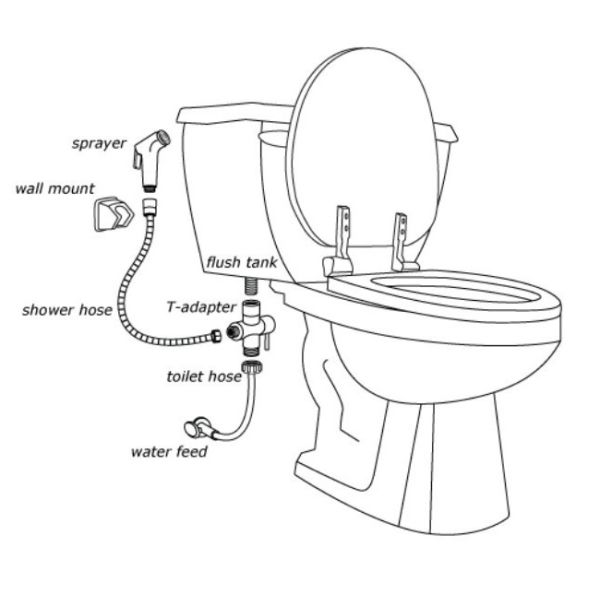 sprayer
wall mount
flush tank
shower hose
T-adapter
toilet hose
water feed