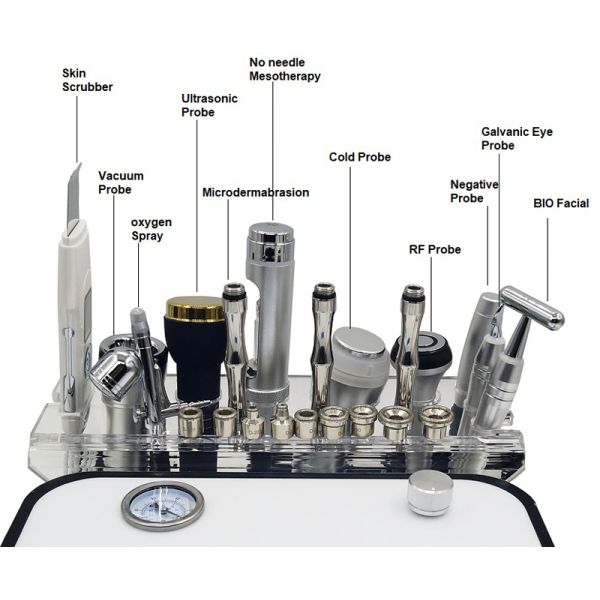 Skin Scrubber

Vacuum Probe

oxygen Spray

Ultrasonic Probe

Microdermabrasion

No needle Mesotherapy

Cold Probe

RF Probe

Negative Probe

Galvanic Eye Probe

BIO Facial