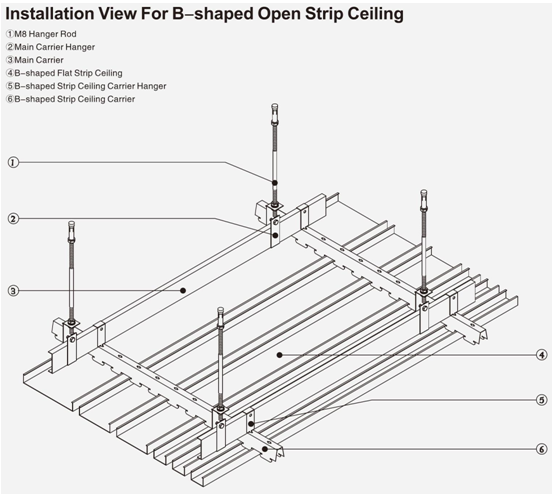 Installation View For B-shaped Open Strip Ceiling

①M8 Hanger Rod
②Main Carrier Hanger
③Main Carrier
④B-shaped Flat Strip Ceiling
⑤B-shaped Strip Ceiling Carrier Hanger
⑥B-shaped Strip Ceiling Carrier

①
②
③
④
⑤
⑥