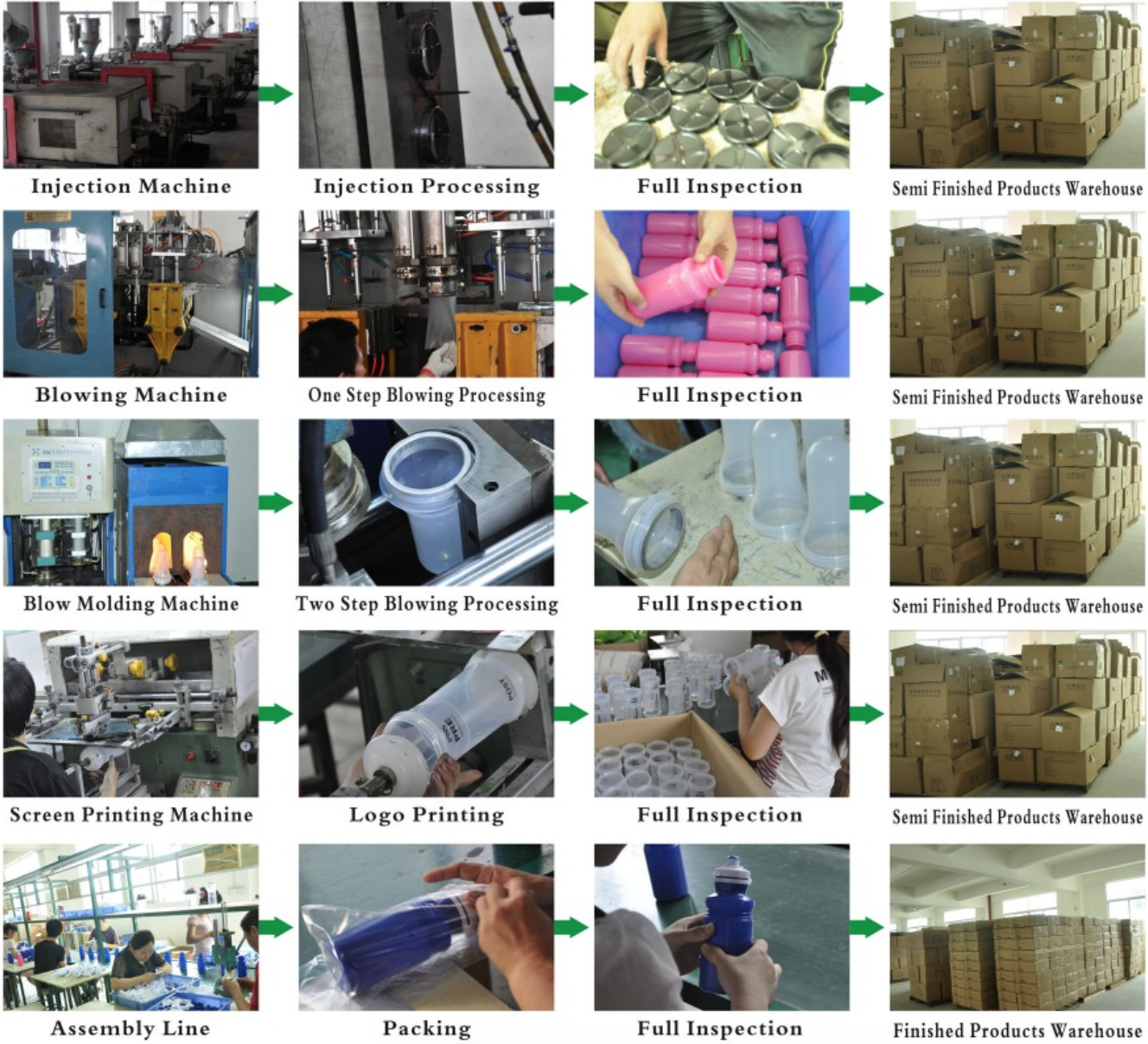 Injection Machine

Injection Processing

Full Inspection

Semi Finished Products Warehouse

Blowing Machine

One Step Blowing Processing

Full Inspection

Semi Finished Products Warehouse

Blow Molding Machine

Two Step Blowing Processing

Full Inspection

Semi Finished Products Warehouse

Screen Printing Machine

Logo Printing

Full Inspection

Semi Finished Products Warehouse

Assembly Line

Packing

Full Inspection

Finished Products Warehouse