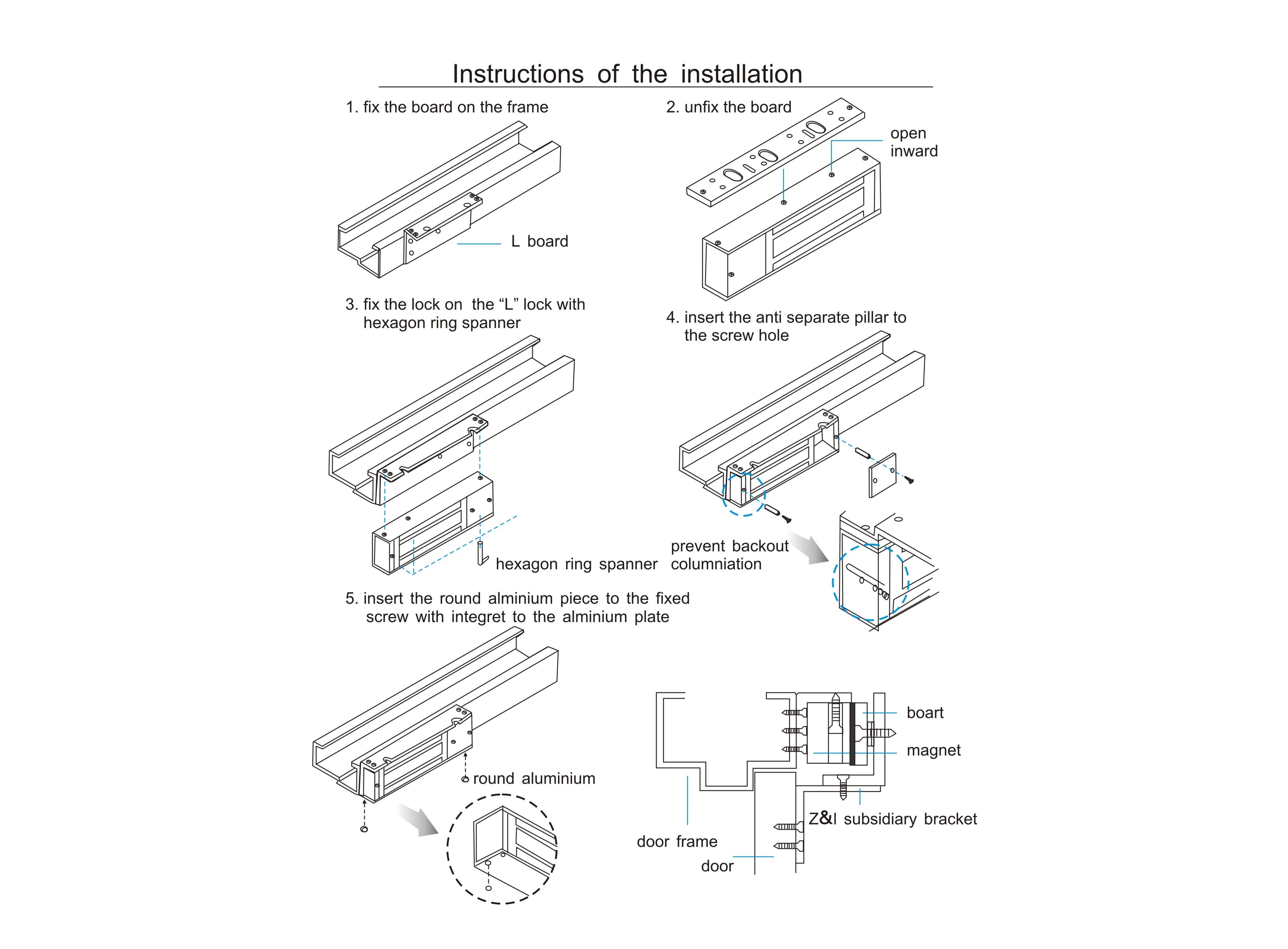 Instructions of the installation

1. fix the board on the frame

L board

2. unfix the board

open inward

3. fix the lock on the “L” lock with hexagon ring spanner

hexagon ring spanner

4. insert the anti separate pillar to the screw hole

prevent backout columniation

5. insert the round alminium piece to the fixed screw with integret to the alminium plate

round aluminium

boart

magnet

Z&I subsidiary bracket

door frame

door