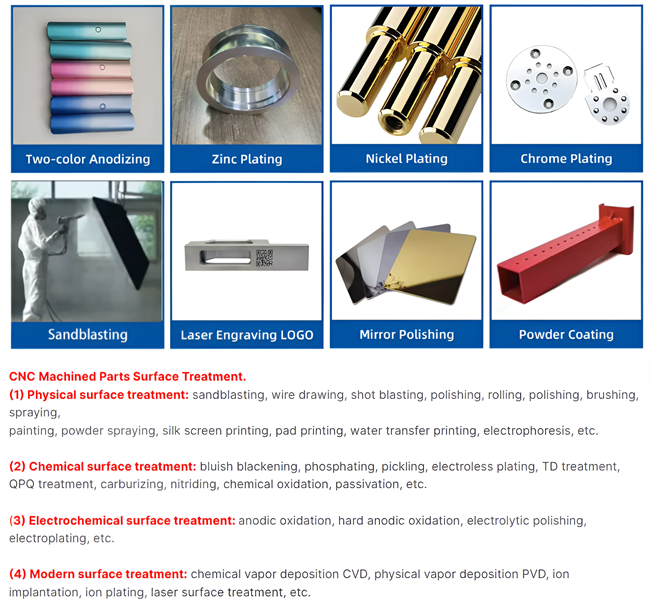 Two-color Anodizing

Zinc Plating

Nickel Plating

Chrome Plating

Sandblasting

Laser Engraving LOGO

Mirror Polishing

Powder Coating

CNC Machined Parts Surface Treatment.
(1) Physical surface treatment: sandblasting, wire drawing, shot blasting, polishing, rolling, polishing, brushing, spraying,
painting, powder spraying, silk screen printing, pad printing, water transfer printing, electrophoresis, etc.

(2) Chemical surface treatment: bluish blackening, phosphating, pickling, electroless plating, TD treatment, QPQ treatment, carburizing, nitriding, chemical oxidation, passivation, etc.

(3) Electrochemical surface treatment: anodic oxidation, hard anodic oxidation, electrolytic polishing, electroplating, etc.

(4) Modern surface treatment: chemical vapor deposition CVD, physical vapor deposition PVD, ion implantation, ion plating, laser surface treatment, etc.