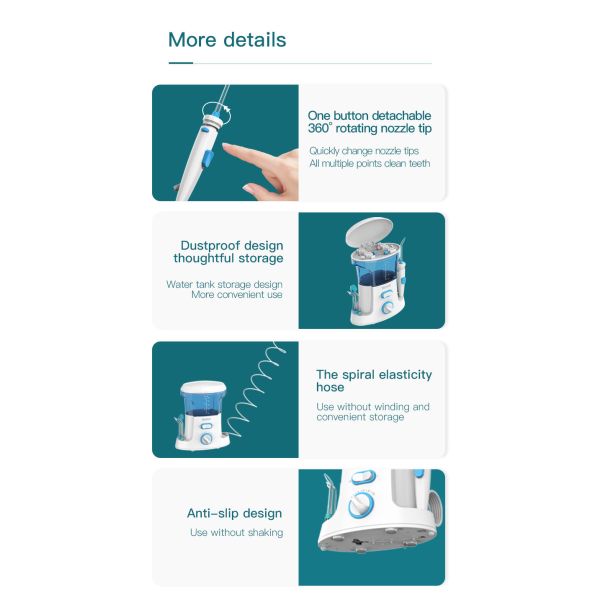 More details

One button detachable 360° rotating nozzle tip

Quickly change nozzle tips
All multiple points clean teeth

Dustproof design thoughtful storage

Water tank storage design
More convenient use

The spiral elasticity hose

Use without winding and convenient storage

Anti-slip design

Use without shaking