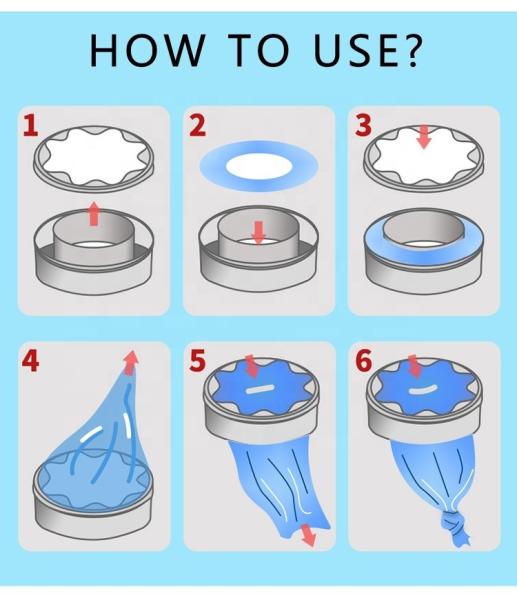 HOW TO USE?

1

2

3

4

5

6