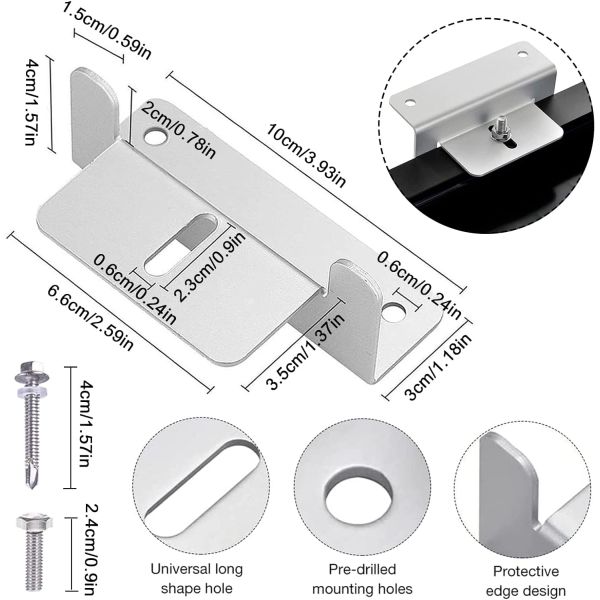 1.5cm/0.59in

4cm/1.57in

2cm/0.78in

10cm/3.93in

0.6cm/0.24in

2.3cm/0.9in

0.6cm/0.24in

6.6cm/2.59in

3.5cm/1.37in

3cm/1.18in

4cm/1.57in

2.4cm/0.9in

Universal long shape hole

Pre-drilled mounting holes

Protective edge design