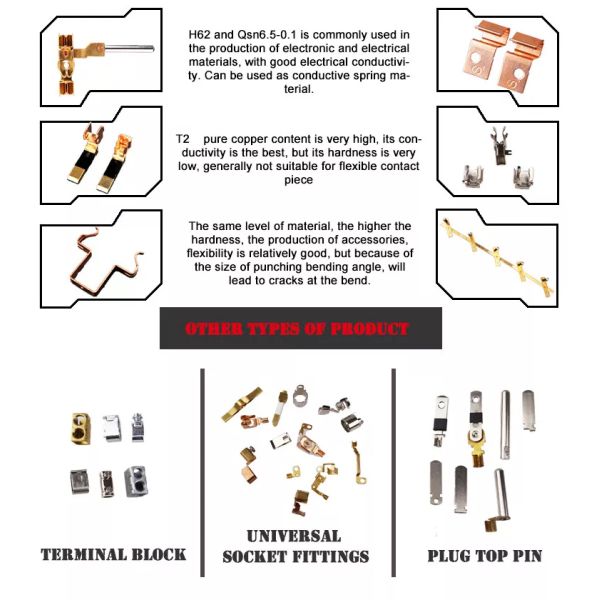 H62 and Qsn6.5-0.1 is commonly used in the production of electronic and electrical materials, with good electrical conductivity. Can be used as conductive spring material.

T2 pure copper content is very high, its conductivity is the best, but its hardness is very low, generally not suitable for flexible contact piece

The same level of material, the higher the hardness, the production of accessories, flexibility is relatively good, but because of the size of punching bending angle, will lead to cracks at the bend.

OTHER TYPES OF PRODUCT

TERMINAL BLOCK

UNIVERSAL SOCKET FITTINGS

PLUG TOP PIN