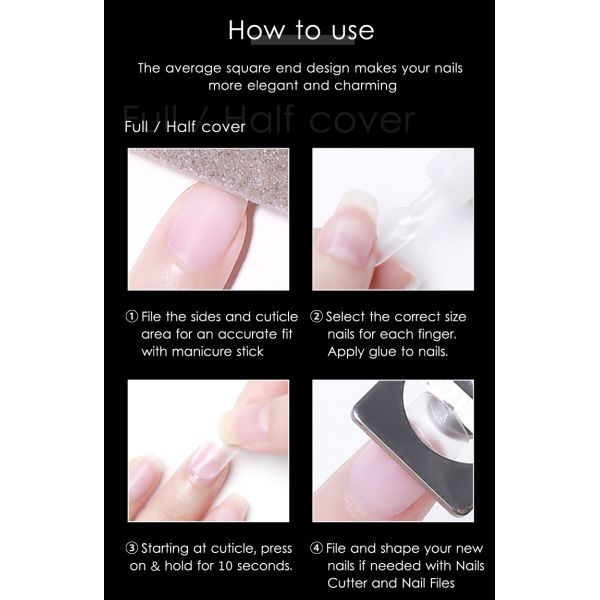 How to use

The average square end design makes your nails more elegant and charming

Full / Half cover

Full / Half cover

① File the sides and cuticle area for an accurate fit with manicure stick

② Select the correct size nails for each finger. Apply glue to nails.

③ Starting at cuticle, press on & hold for 10 seconds.

④ File and shape your new nails if needed with Nails Cutter and Nail Files