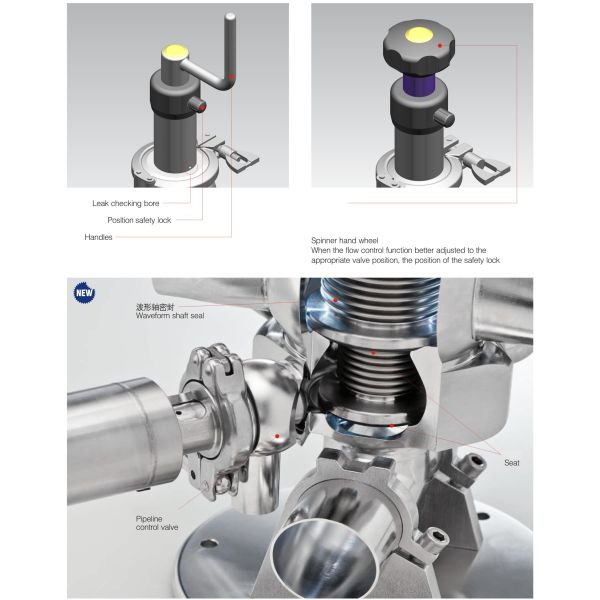 Leak checking bore

Position safety lock

Handles

Spinner hand wheel
When the flow control function better adjusted to the appropriate valve position, the position of the safety lock

NEW

波形轴密封
Waveform shaft seal

Seat

Pipeline control valve