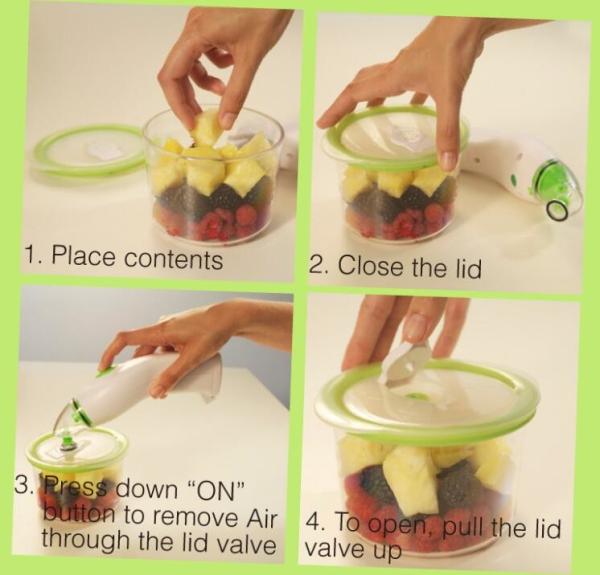 1. Place contents

2. Close the lid

3. Press down "ON" button to remove Air through the lid valve

4. To open, pull the lid valve up