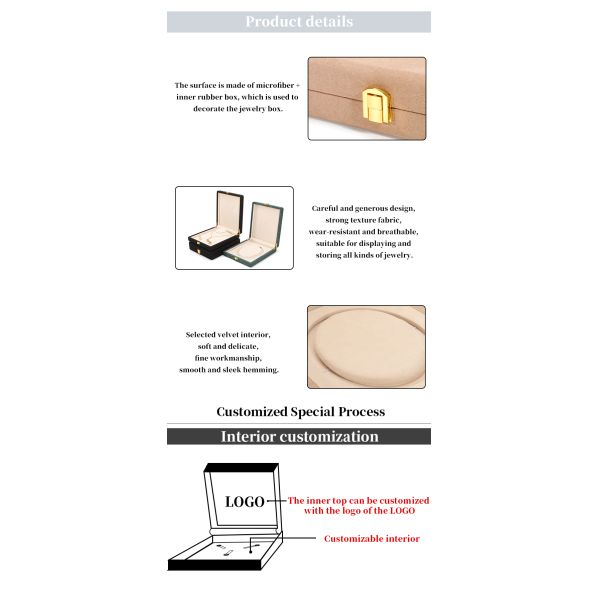 Product details

The surface is made of microfiber + inner rubber box, which is used to decorate the jewelry box.

Careful and generous design, strong texture fabric, wear-resistant and breathable, suitable for displaying and storing all kinds of jewelry.

Selected velvet interior, soft and delicate, fine workmanship, smooth and sleek hemming.

Customized Special Process

Interior customization

LOGO

The inner top can be customized with the logo of the LOGO

Customizable interior