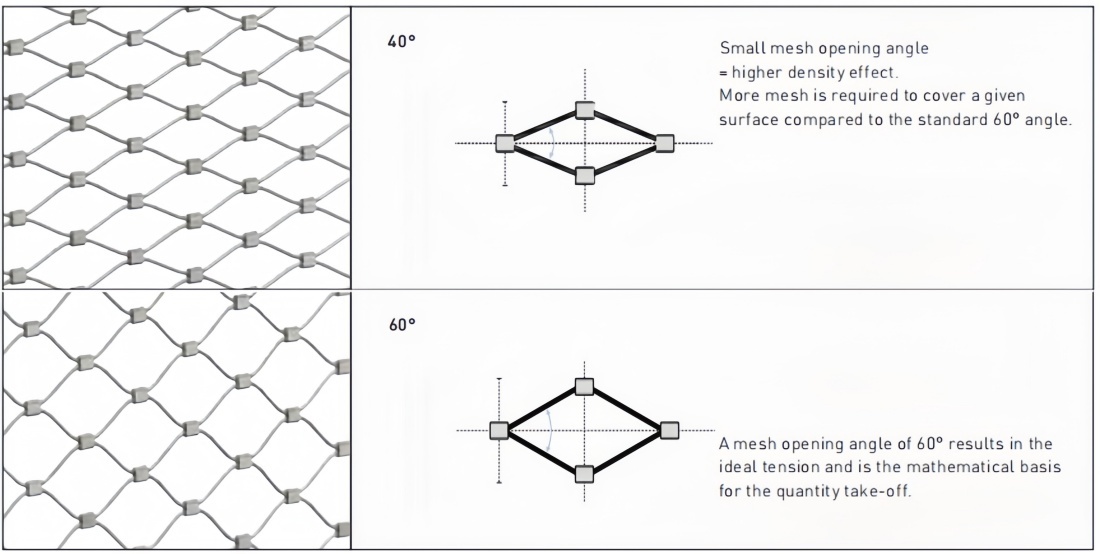 40°

Small mesh opening angle
= higher density effect.
More mesh is required to cover a given surface compared to the standard 60° angle.

60°

A mesh opening angle of 60° results in the ideal tension and is the mathematical basis for the quantity take-off.