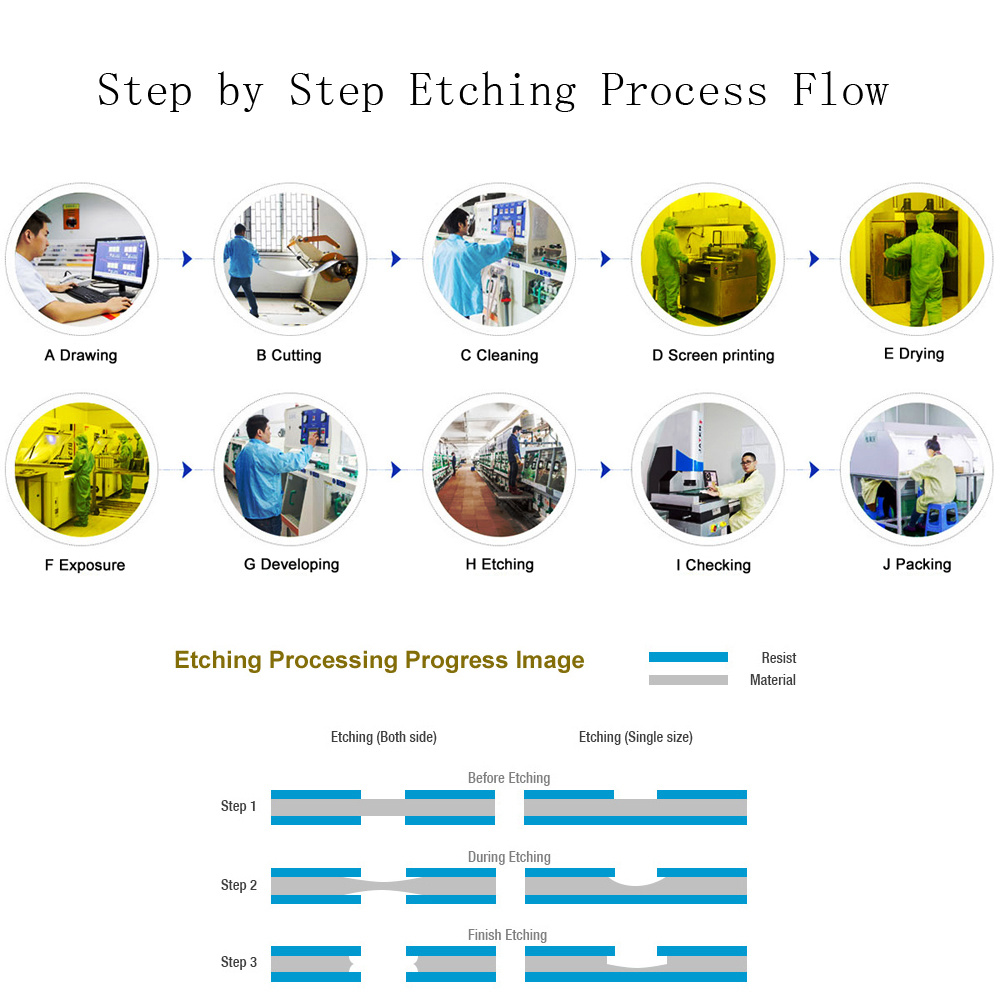 Step by Step Etching Process Flow

A Drawing

B Cutting

C Cleaning

D Screen printing

E Drying

F Exposure

G Developing

H Etching

I Checking

J Packing

Etching Processing Progress Image

Resist

Material

Etching (Both side)

Etching (Single size)

Before Etching

Step 1

During Etching

Step 2

Finish Etching

Step 3