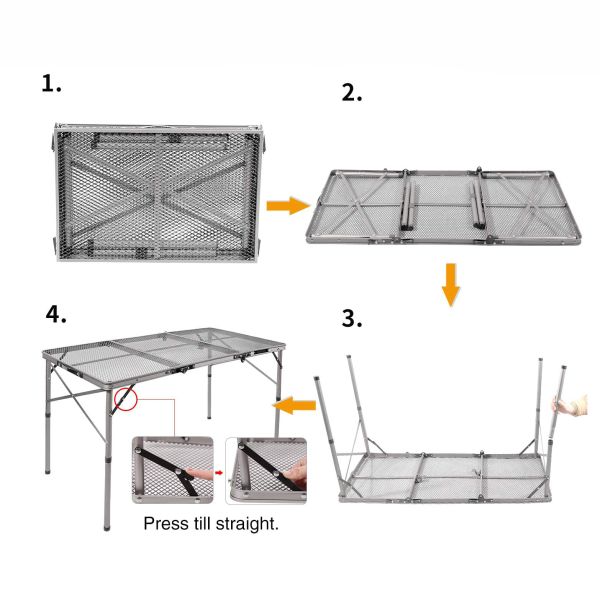 1.

2.

3.

4.

Press till straight.