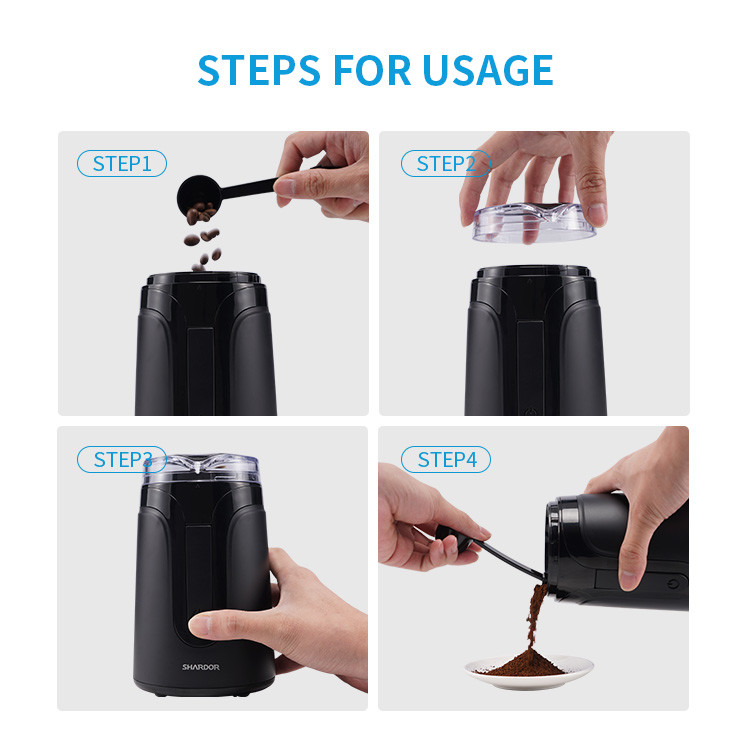 STEPS FOR USAGE

STEP1

STEP2

STEP3

SHARDOR

STEP4