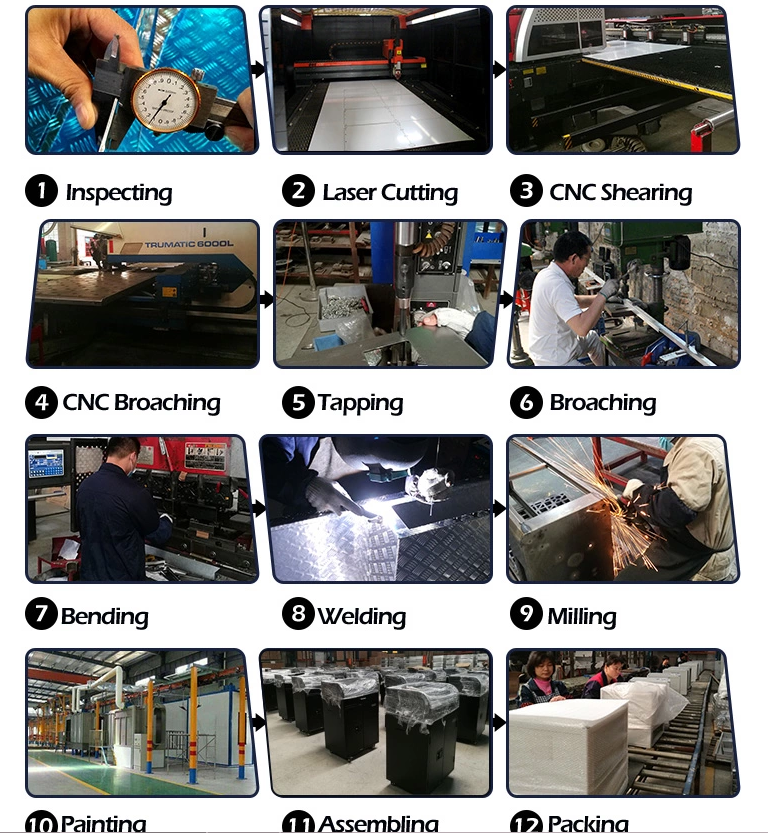 1 Inspecting
2 Laser Cutting
3 CNC Shearing
TRUMATIC 6000L
4 CNC Broaching
5 Tapping
6 Broaching
7 Bending
8 Welding
9 Milling
10 Painting
11 Assembling
12 Packing