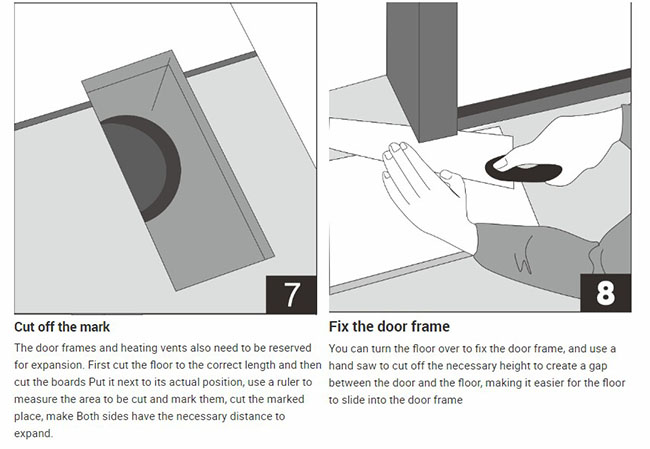 7

Cut off the mark

The door frames and heating vents also need to be reserved for expansion. First cut the floor to the correct length and then cut the boards Put it next to its actual position, use a ruler to measure the area to be cut and mark them, cut the marked place, make Both sides have the necessary distance to expand.

8

Fix the door frame

You can turn the floor over to fix the door frame, and use a hand saw to cut off the necessary height to create a gap between the door and the floor, making it easier for the floor to slide into the door frame