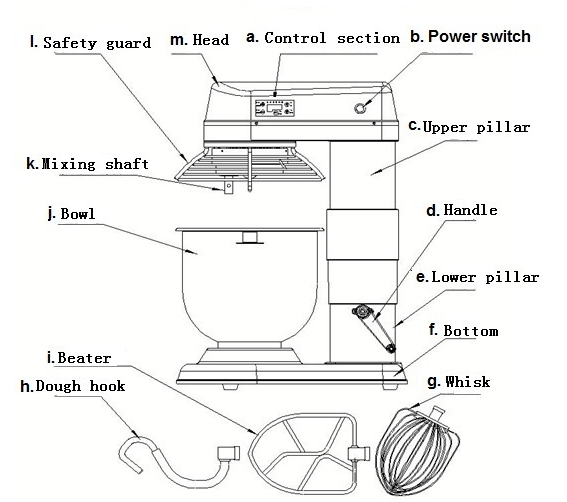 l. Safety guard
m. Head
a. Control section
b. Power switch
c. Upper pillar
k. Mixing shaft
j. Bowl
d. Handle
e. Lower pillar
f. Bottom
i. Beater
h. Dough hook
g. Whisk