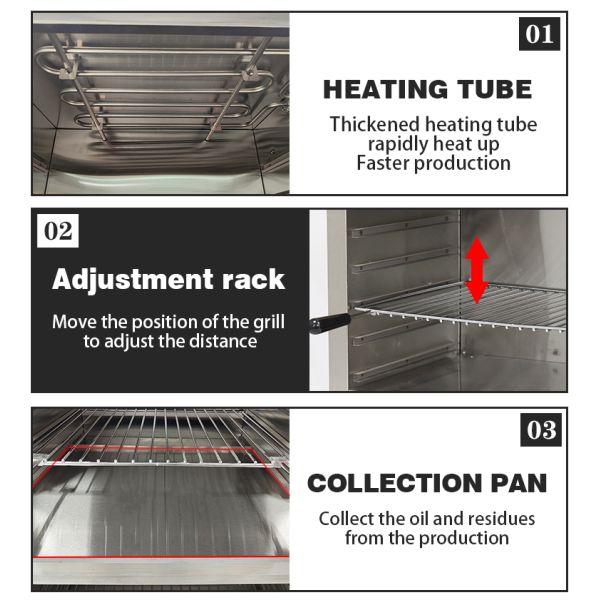 01

HEATING TUBE

Thickened heating tube
rapidly heat up
Faster production

02

Adjustment rack

Move the position of the grill
to adjust the distance

03

COLLECTION PAN

Collect the oil and residues
from the production