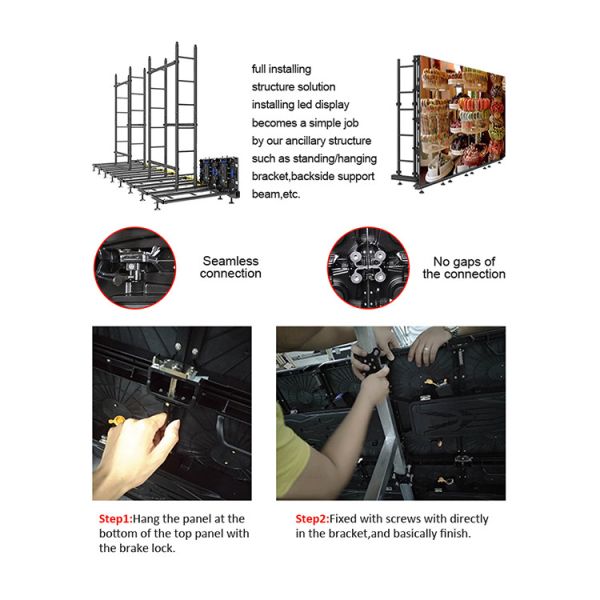 full installing structure solution installing led display becomes a simple job by our ancillary structure such as standing/hanging bracket,backside support beam,etc.

Seamless connection

No gaps of the connection

Step1:Hang the panel at the bottom of the top panel with the brake lock.

Step2:Fixed with screws with directly in the bracket,and basically finish.