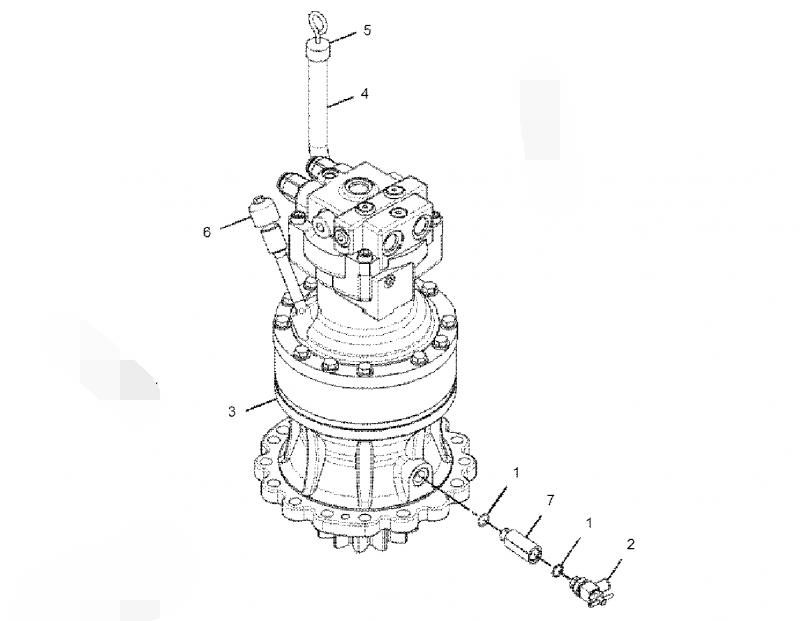 5
4
6
3
1
7
1
2