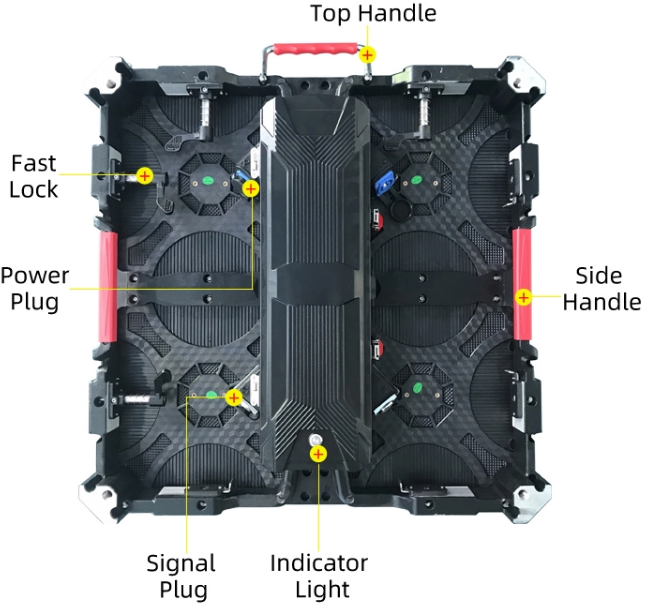 Top Handle

Fast Lock

Power Plug

Side Handle

Signal Plug

Indicator Light