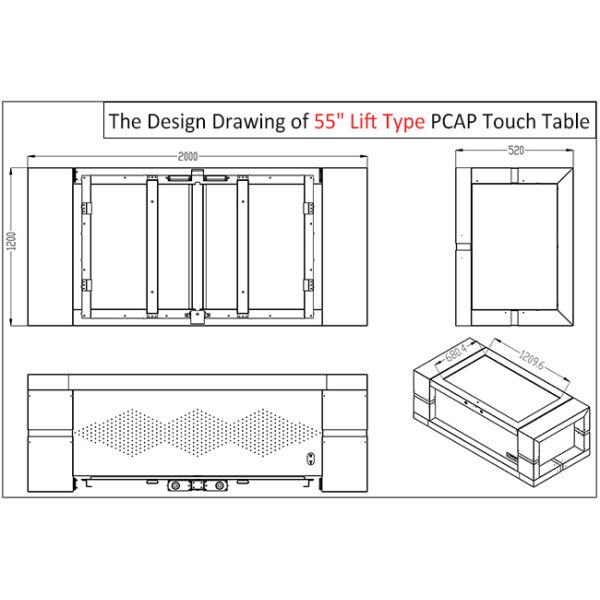 The Design Drawing of 55" Lift Type PCAP Touch Table

2000

1200

520

680.4

1209.6