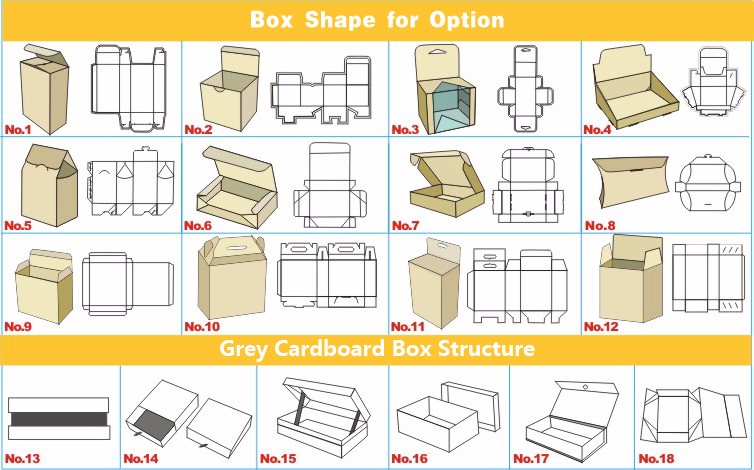 Box Shape for Option

No.1
No.2
No.3
No.4
No.5
No.6
No.7
No.8
No.9
No.10
No.11
No.12

Grey Cardboard Box Structure

No.13
No.14
No.15
No.16
No.17
No.18