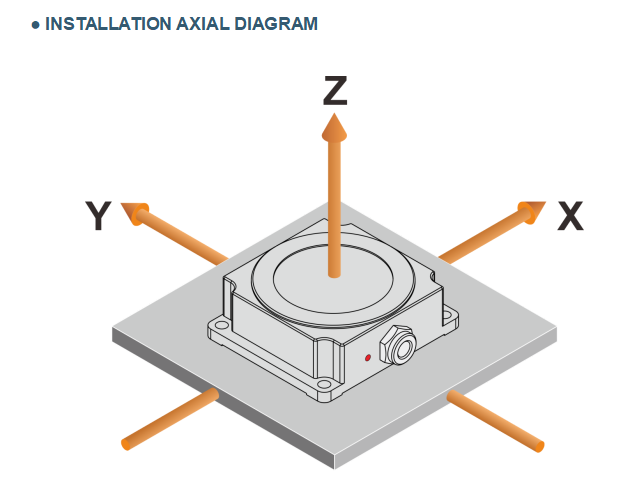 ● INSTALLATION AXIAL DIAGRAM

Z

Y

X