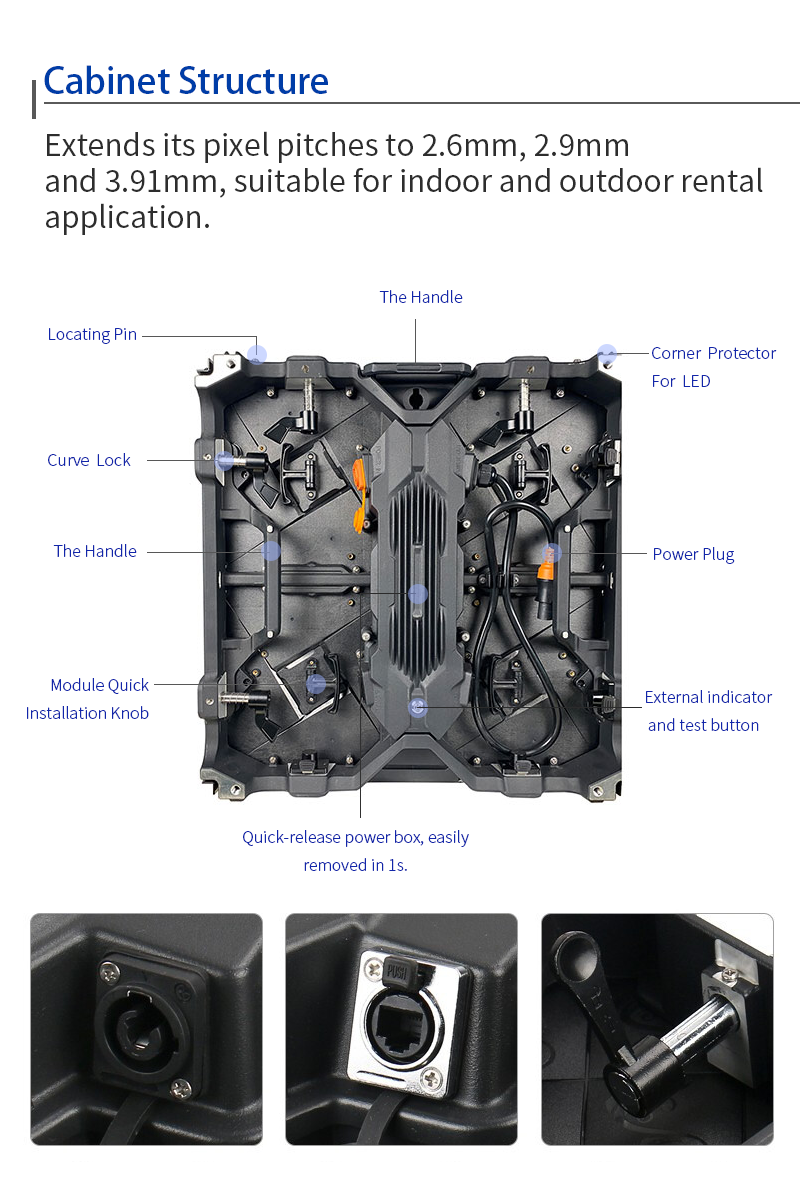 Cabinet Structure

Extends its pixel pitches to 2.6mm, 2.9mm and 3.91mm, suitable for indoor and outdoor rental application.

The Handle

Locating Pin

Corner Protector For LED

Curve Lock

The Handle

Power Plug

Module Quick Installation Knob

External indicator and test button

Quick-release power box, easily removed in 1s.

PUSH