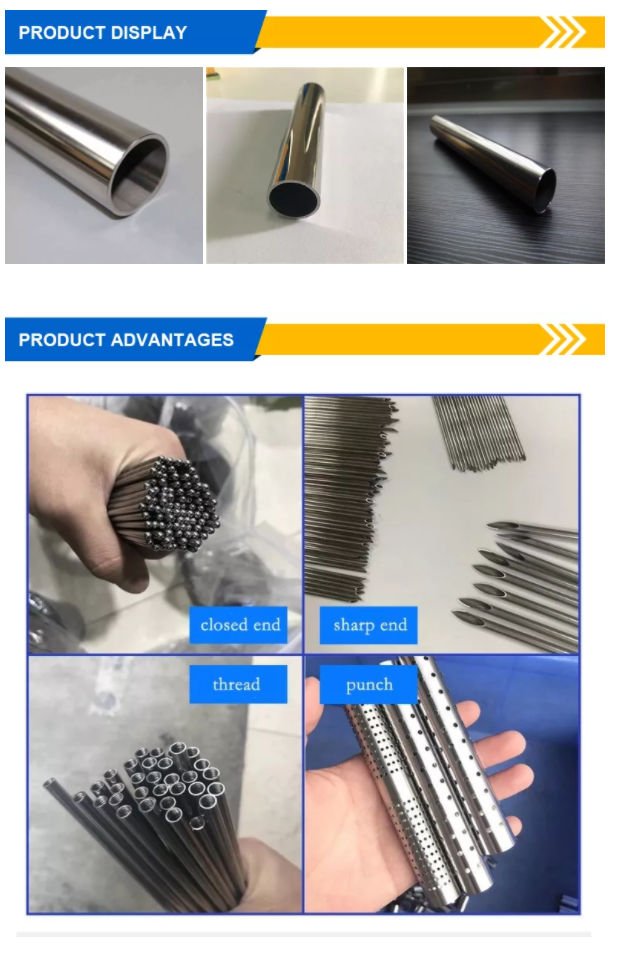 PRODUCT DISPLAY

PRODUCT ADVANTAGES

closed end

sharp end

thread

punch