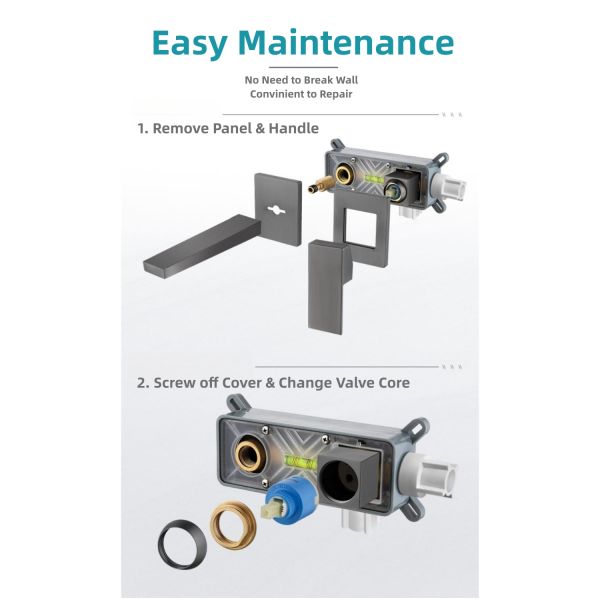 Easy Maintenance

No Need to Break Wall
Convinient to Repair

1. Remove Panel & Handle

2. Screw off Cover & Change Valve Core