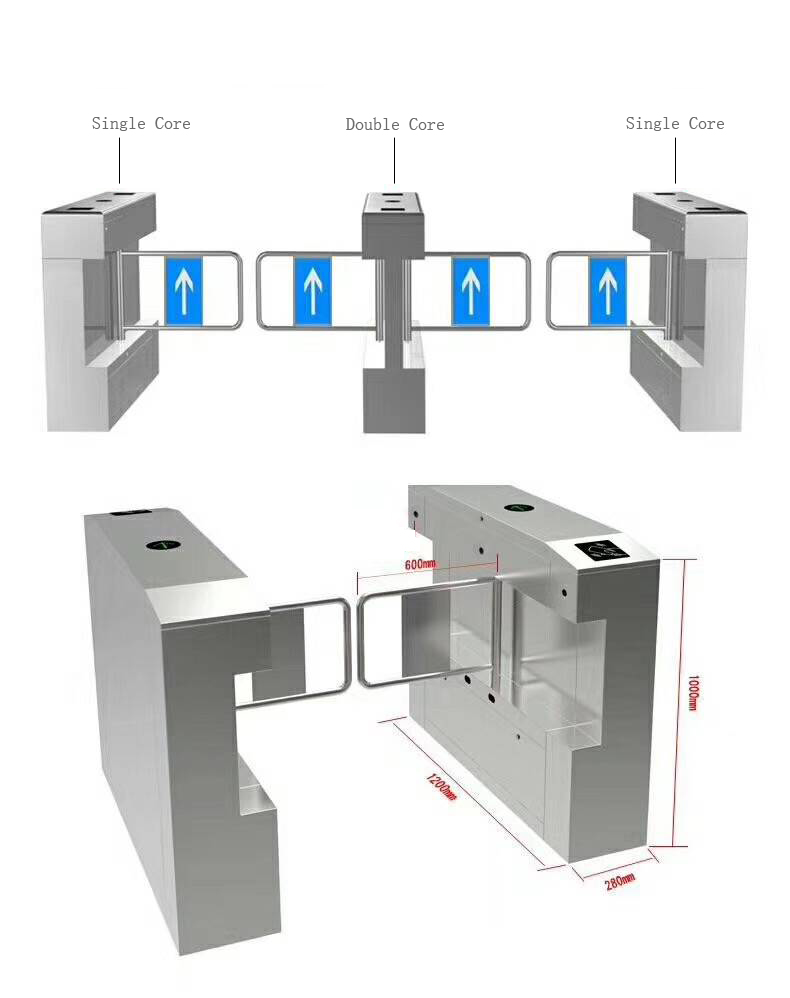 Single Core
Double Core
Single Core

600mm
1000mm
1200mm
280mm