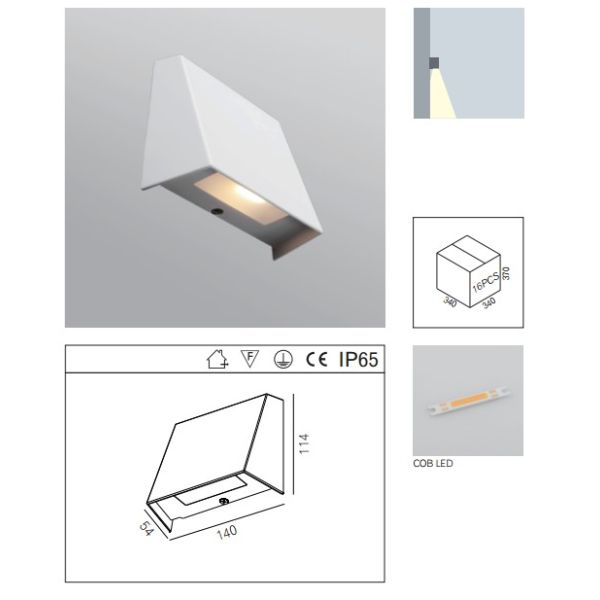 16PCS
370
340
340

F
CE IP65

114
54
140

COB LED