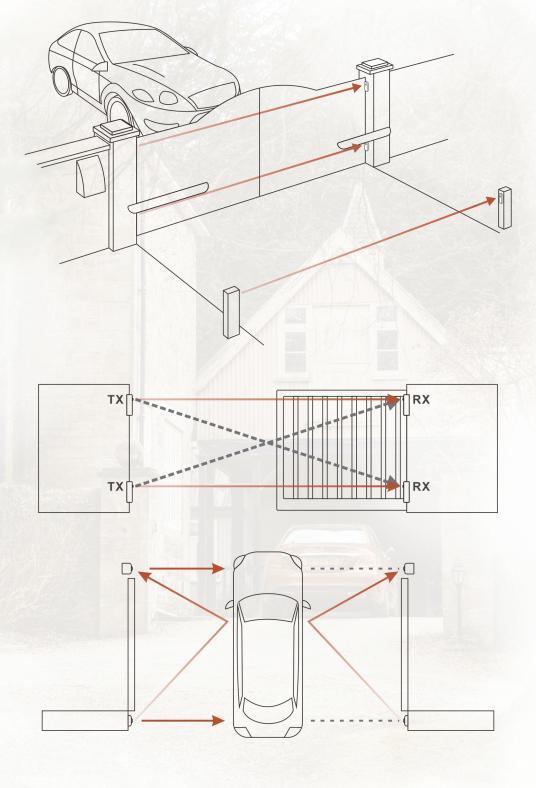 TX
RX
TX
RX