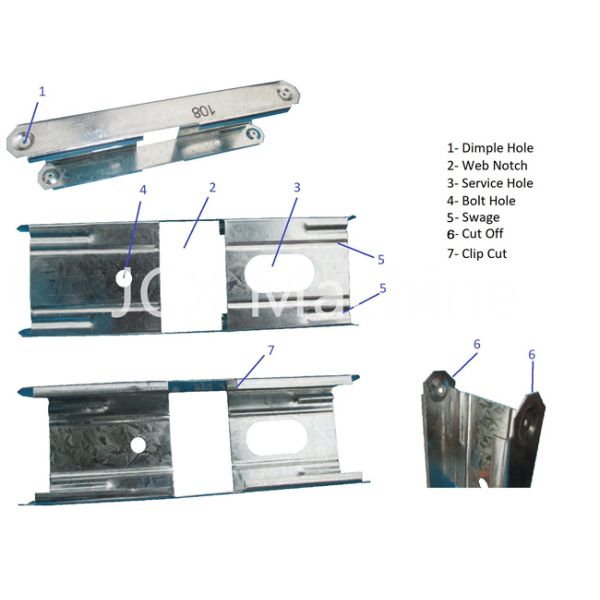 1

108

4 2 3

5

5

JCX Machine

7

6 6

1- Dimple Hole
2- Web Notch
3- Service Hole
4- Bolt Hole
5- Swage
6- Cut Off
7- Clip Cut