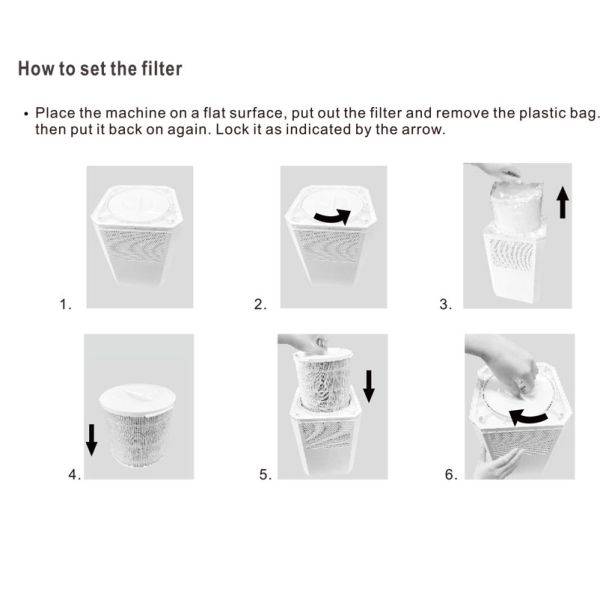 How to set the filter

• Place the machine on a flat surface, put out the filter and remove the plastic bag. then put it back on again. Lock it as indicated by the arrow.

1.

2.

3.

4.

5.

6.