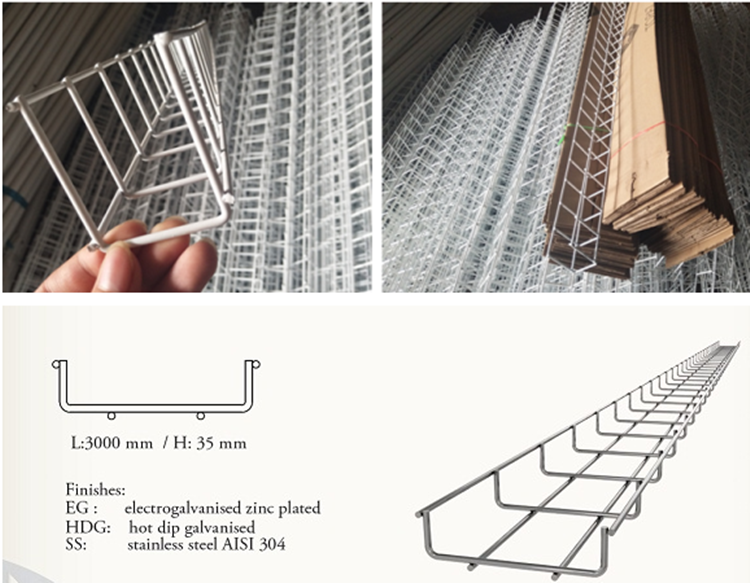 L:3000 mm / H: 35 mm

Finishes:
EG : electrogalvanised zinc plated
HDG: hot dip galvanised
SS: stainless steel AISI 304