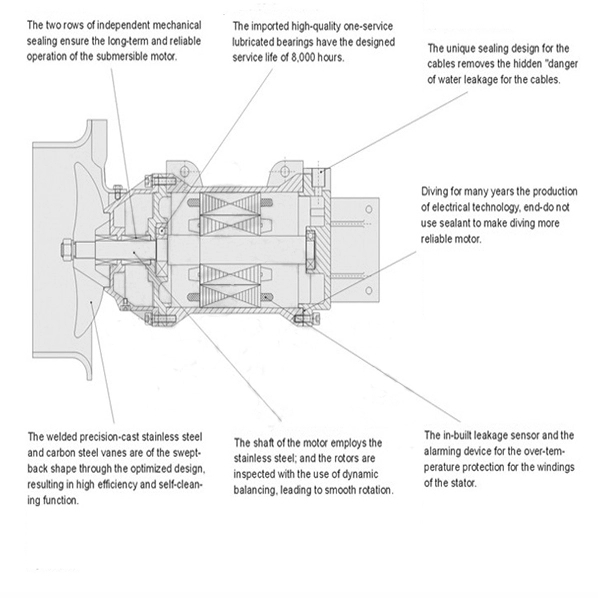 The two rows of independent mechanical sealing ensure the long-term and reliable operation of the submersible motor.

The imported high-quality one-service lubricated bearings have the designed service life of 8,000 hours.

The unique sealing design for the cables removes the hidden "danger of water leakage for the cables.

Diving for many years the production of electrical technology, end-do not use sealant to make diving more reliable motor.

The welded precision-cast stainless steel and carbon steel vanes are of the swept-back shape through the optimized design, resulting in high efficiency and self-cleaning function.

The shaft of the motor employs the stainless steel; and the rotors are inspected with the use of dynamic balancing, leading to smooth rotation.

The in-built leakage sensor and the alarming device for the over-temperature protection for the windings of the stator.