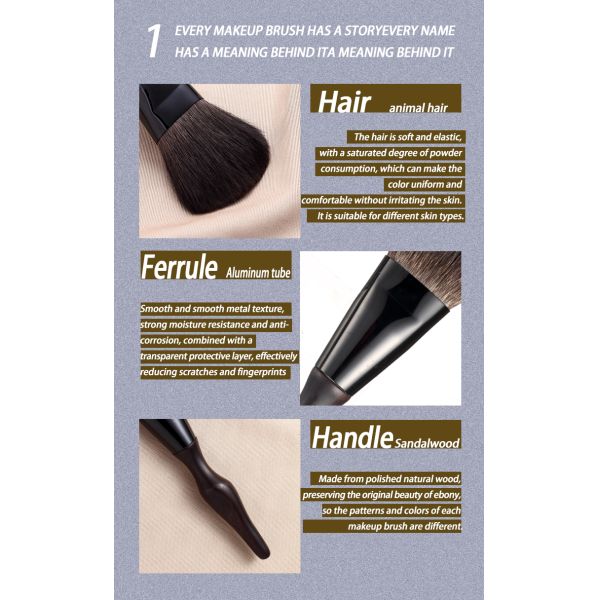 1 EVERY MAKEUP BRUSH HAS A STORYEVERY NAME HAS A MEANING BEHIND ITA MEANING BEHIND IT

Hair animal hair

The hair is soft and elastic, with a saturated degree of powder consumption, which can make the color uniform and comfortable without irritating the skin. It is suitable for different skin types.

Ferrule Aluminum tube

Smooth and smooth metal texture, strong moisture resistance and anti-corrosion, combined with a transparent protective layer, effectively reducing scratches and fingerprints

Handle Sandalwood

Made from polished natural wood, preserving the original beauty of ebony, so the patterns and colors of each makeup brush are different.