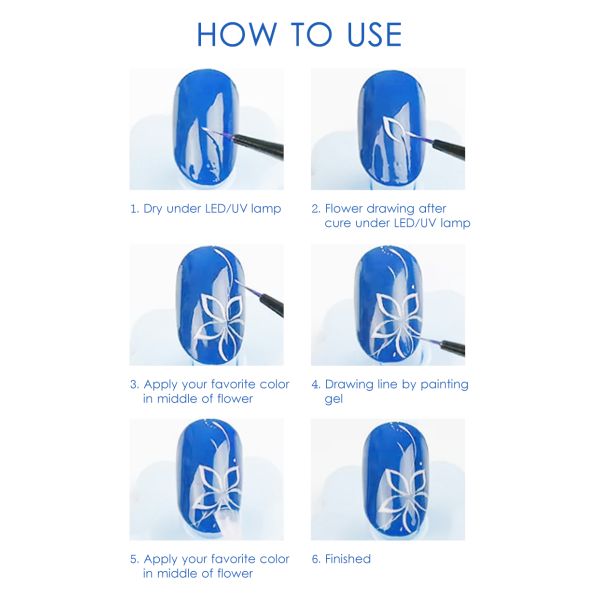 HOW TO USE

1. Dry under LED/UV lamp

2. Flower drawing after cure under LED/UV lamp

3. Apply your favorite color in middle of flower

4. Drawing line by painting gel

5. Apply your favorite color in middle of flower

6. Finished