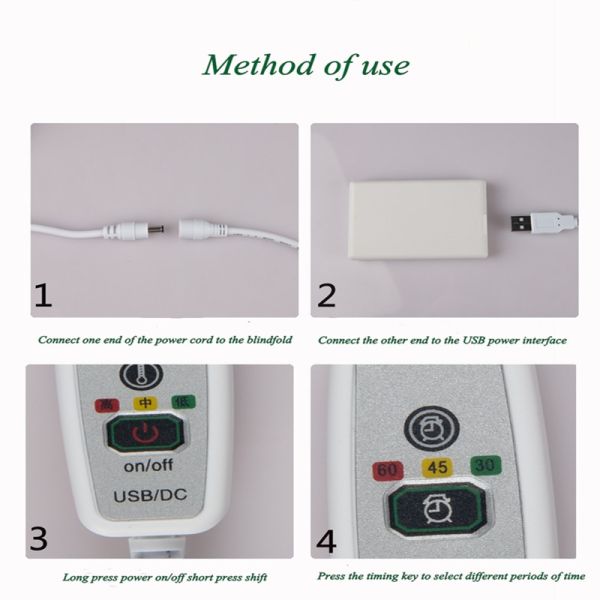 Method of use

1

Connect one end of the power cord to the blindfold

2

Connect the other end to the USB power interface

高 中 低

on/off

USB/DC

3

Long press power on/off short press shift

60 45 30

4

Press the timing key to select different periods of time