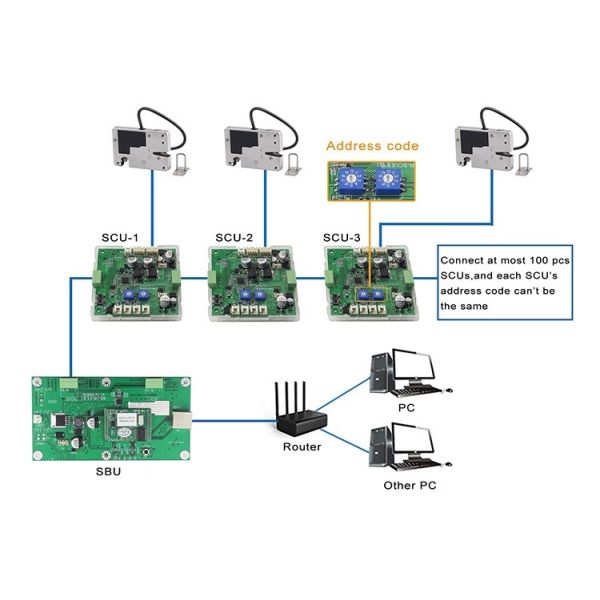 Address code

SCU-1

SCU-2

SCU-3

Connect at most 100 pcs SCUs,and each SCU's address code can't be the same

SBU

Router

PC

Other PC