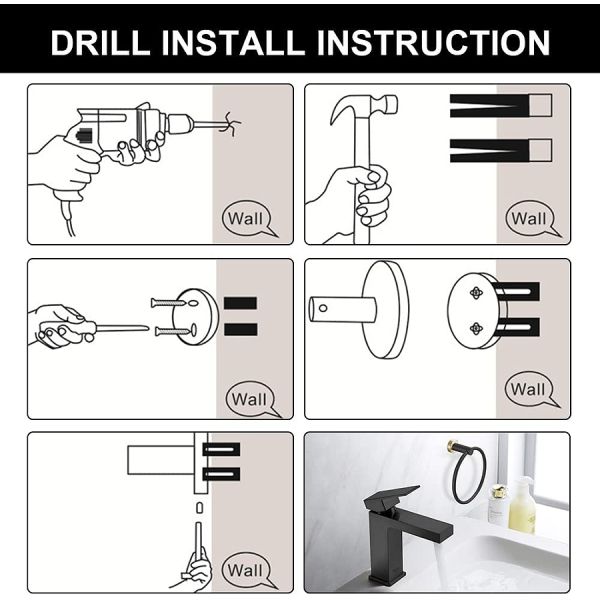 DRILL INSTALL INSTRUCTION

Wall

Wall

Wall

Wall

Wall