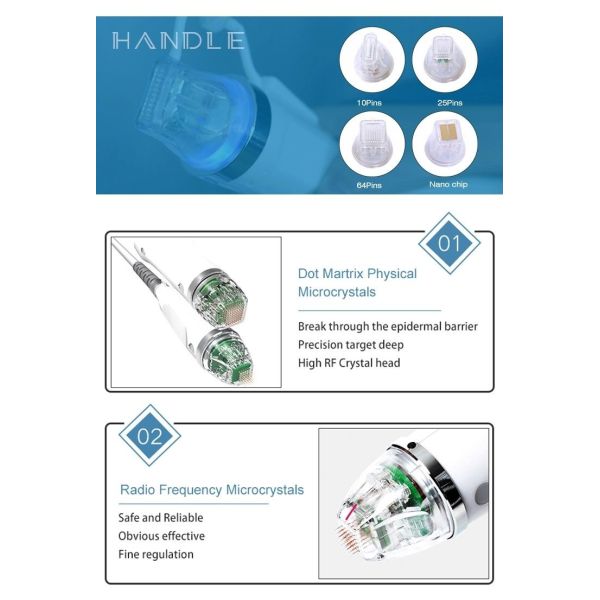 HANDLE

10Pins

25Pins

64Pins

Nano chip

01

Dot Martrix Physical Microcrystals

Break through the epidermal barrier
Precision target deep
High RF Crystal head

02

Radio Frequency Microcrystals

Safe and Reliable
Obvious effective
Fine regulation