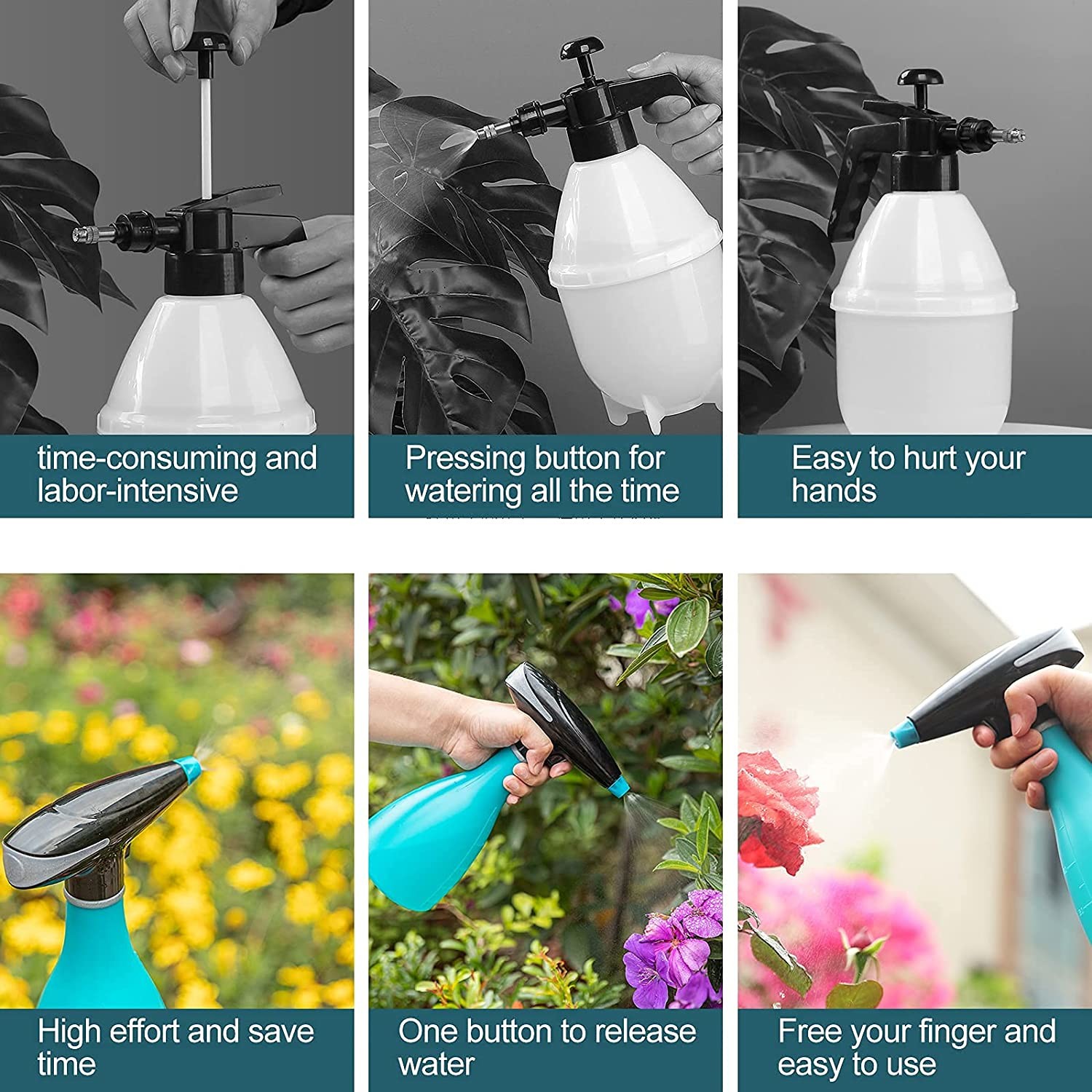 time-consuming and labor-intensive

Pressing button for watering all the time

Easy to hurt your hands

High effort and save time

One button to release water

Free your finger and easy to use