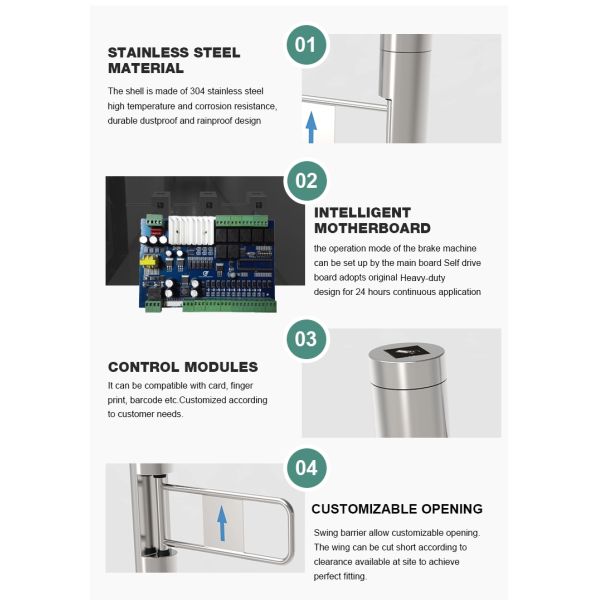 01

STAINLESS STEEL MATERIAL

The shell is made of 304 stainless steel high temperature and corrosion resistance, durable dustproof and rainproof design

02

INTELLIGENT MOTHERBOARD

the operation mode of the brake machine can be set up by the main board Self drive board adopts original Heavy-duty design for 24 hours continuous application

03

CONTROL MODULES

It can be compatible with card, finger print, barcode etc.Customized according to customer needs.

04

CUSTOMIZABLE OPENING

Swing barrier allow customizable opening. The wing can be cut short according to clearance available at site to achieve perfect fitting.