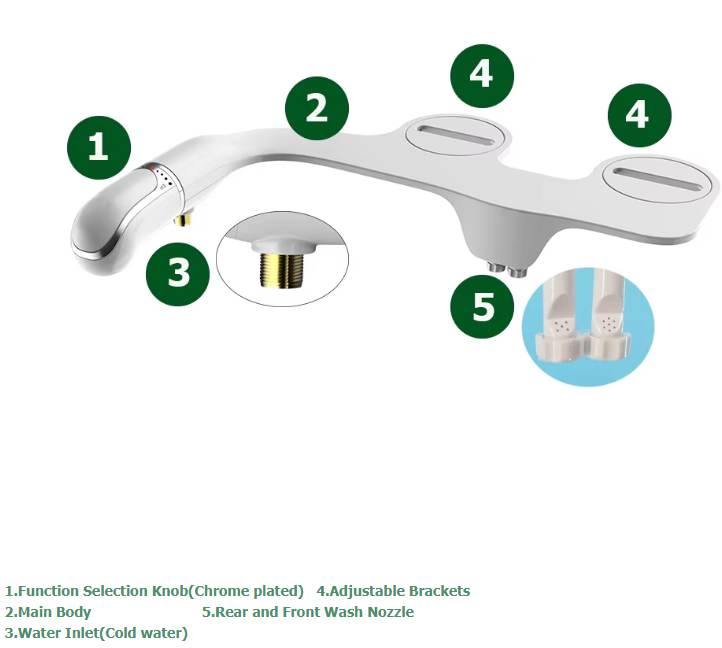 1

2

4

4

3

5

1.Function Selection Knob(Chrome plated)
2.Main Body
3.Water Inlet(Cold water)

4.Adjustable Brackets
5.Rear and Front Wash Nozzle