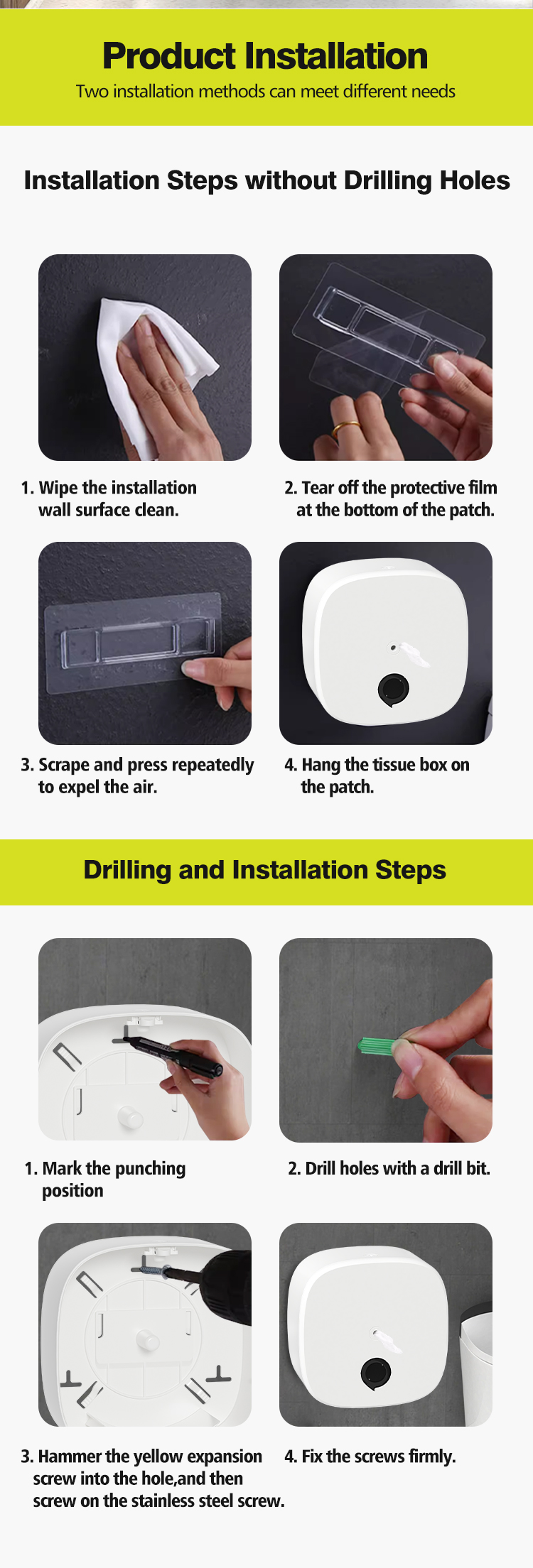 Product Installation

Two installation methods can meet different needs

Installation Steps without Drilling Holes

1. Wipe the installation wall surface clean.

2. Tear off the protective film at the bottom of the patch.

3. Scrape and press repeatedly to expel the air.

4. Hang the tissue box on the patch.

Drilling and Installation Steps

1. Mark the punching position

2. Drill holes with a drill bit.

3. Hammer the yellow expansion screw into the hole,and then screw on the stainless steel screw.

4. Fix the screws firmly.